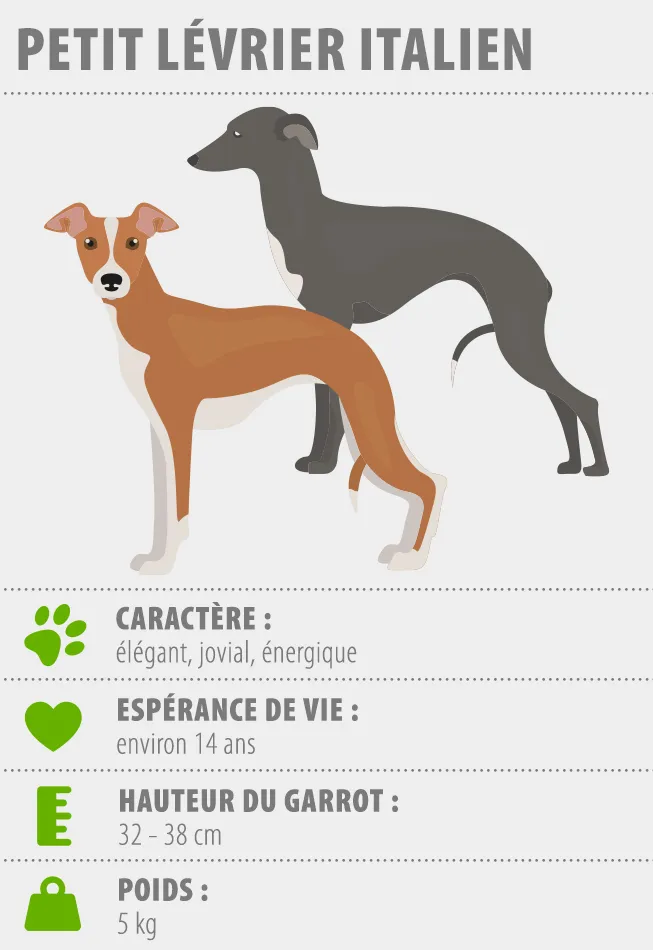 PETIT LÉVRIER ITALIEN

CARACTÈRE :
élégant, jovial, énergique

ESPÉRANCE DE VIE :
environ 14 ans

HAUTEUR DU GARROT :
32 – 38 cm

POIDS :
5 kg